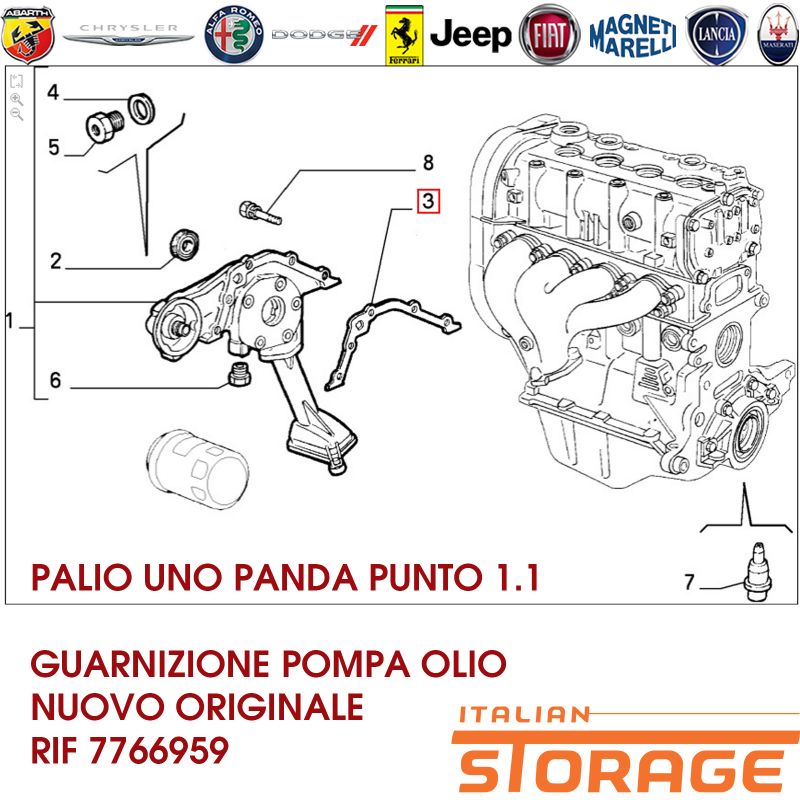 ABARTH CHRYSLER ALFA ROMEO DODGE Ferrari Jeep FIAT MAGNETI MARELLI LANCIA MASERATI

4
5
8
3
2
1
6
7

PALIO UNO PANDA PUNTO 1.1

GUARNIZIONE POMPA OLIO
NUOVO ORIGINALE
RIF 7766959

ITALIAN
STORAGE